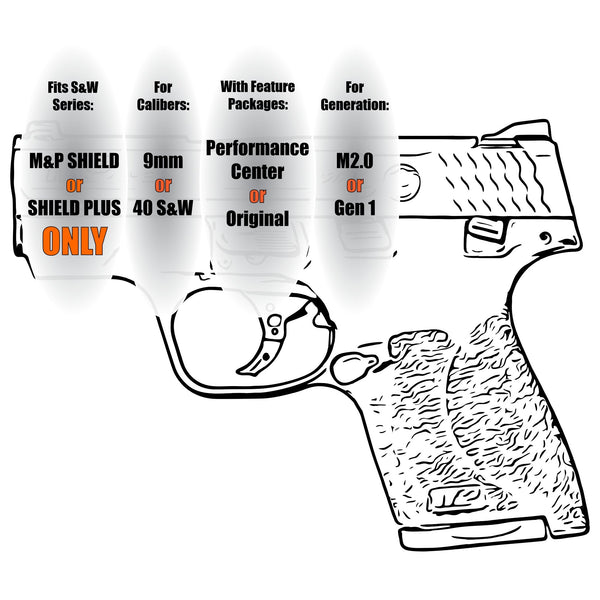 Fits S&W Series:

M&P SHIELD
or
SHIELD PLUS
ONLY

For Calibers:

9mm
or
40 S&W

With Feature Packages:

Performance Center
or
Original

For Generation:

M2.0
or
Gen 1